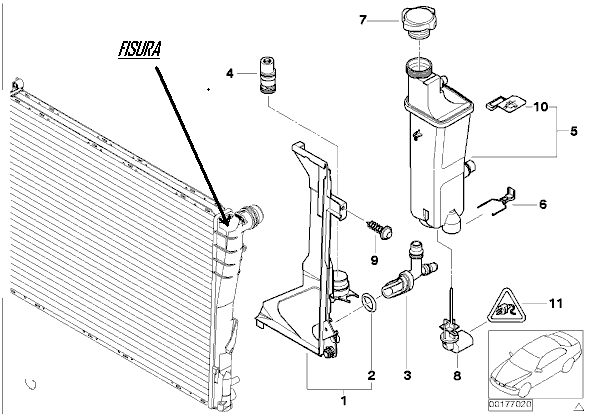 FISURA

7

4

10

5

6

9

11

2

3

8

1

00177020