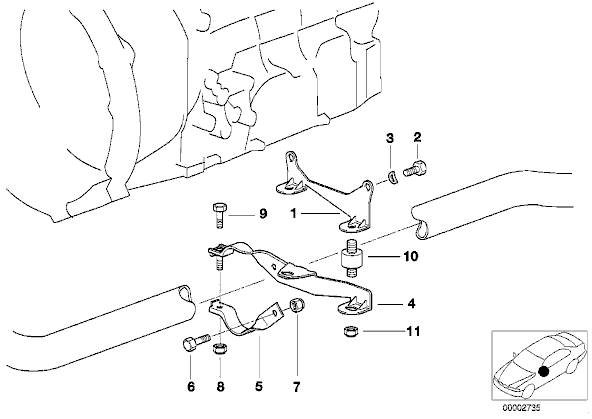 3
2
9
1
10
4
11
6
8
5
7
00002735