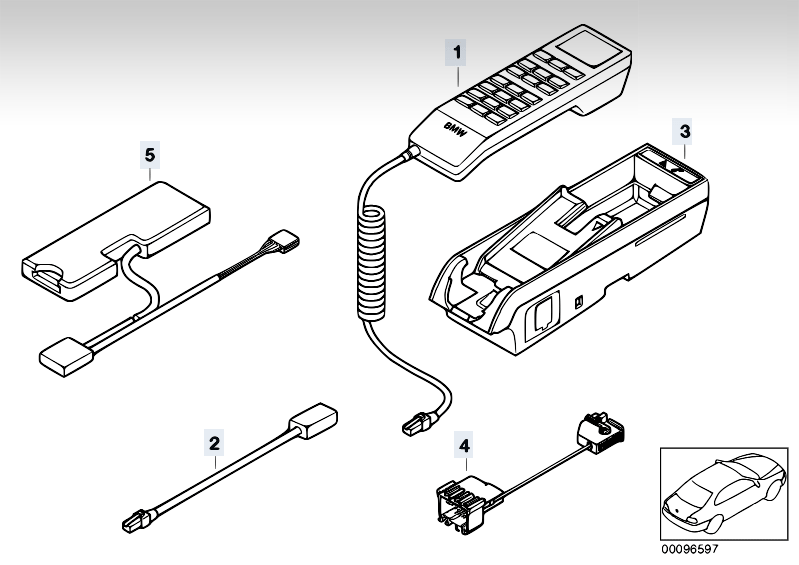 1
BMW
3
5
2
4
00096597