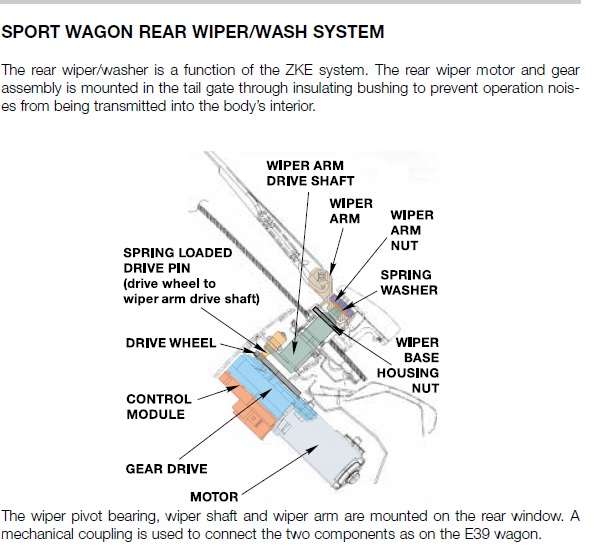 SPORT WAGON REAR WIPER/WASH SYSTEM

The rear wiper/washer is a function of the ZKE system. The rear wiper motor and gear assembly is mounted in the tail gate through insulating bushing to prevent operation noises from being transmitted into the body's interior.

WIPER ARM DRIVE SHAFT

WIPER ARM

WIPER ARM NUT

SPRING LOADED DRIVE PIN (drive wheel to wiper arm drive shaft)

SPRING WASHER

DRIVE WHEEL

WIPER BASE HOUSING NUT

CONTROL MODULE

GEAR DRIVE

MOTOR

The wiper pivot bearing, wiper shaft and wiper arm are mounted on the rear window. A mechanical coupling is used to connect the two components as on the E39 wagon.