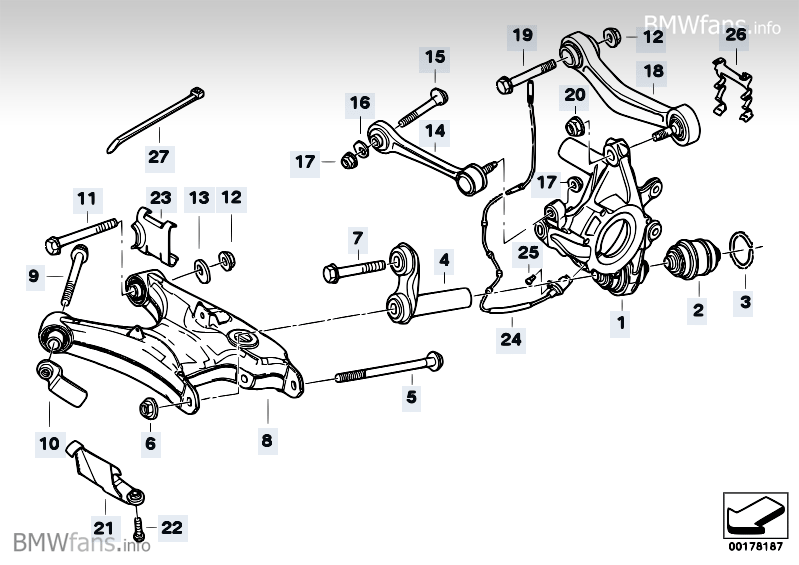 BMWfans.info

19
12
26
15
18
16
20
14
17
27
17
11
23
13
12
7
4
25
9
2
3
1
24
5
10
6
8
21
22

BMWfans.info

00178187