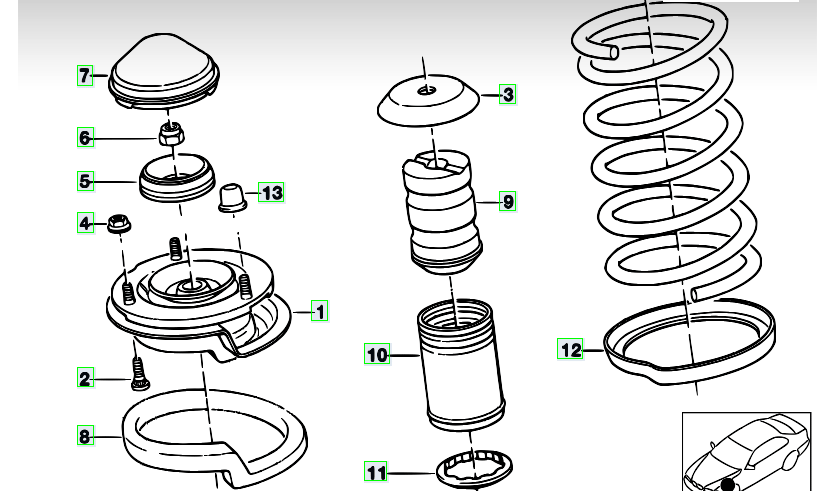 7
6
5
13
4
1
2
8
3
9
10
11
12