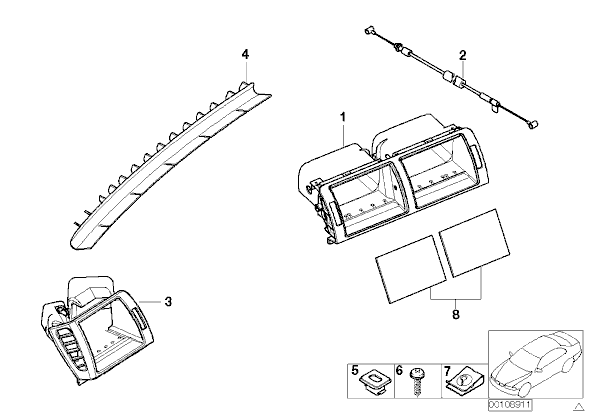 4
2
1
3
8
5
6
7
00108911