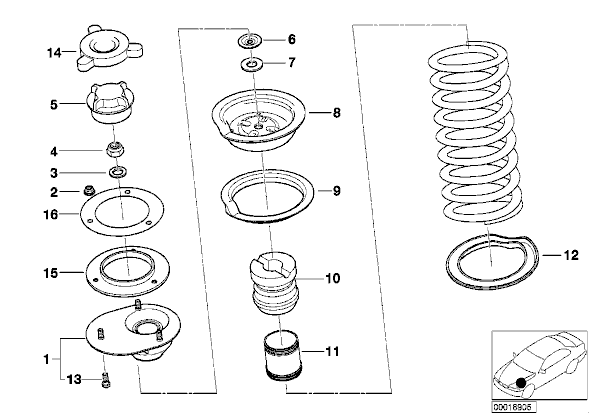 14
5
4
3
2
16
15
1
13
6
7
8
9
10
11
12
00016905