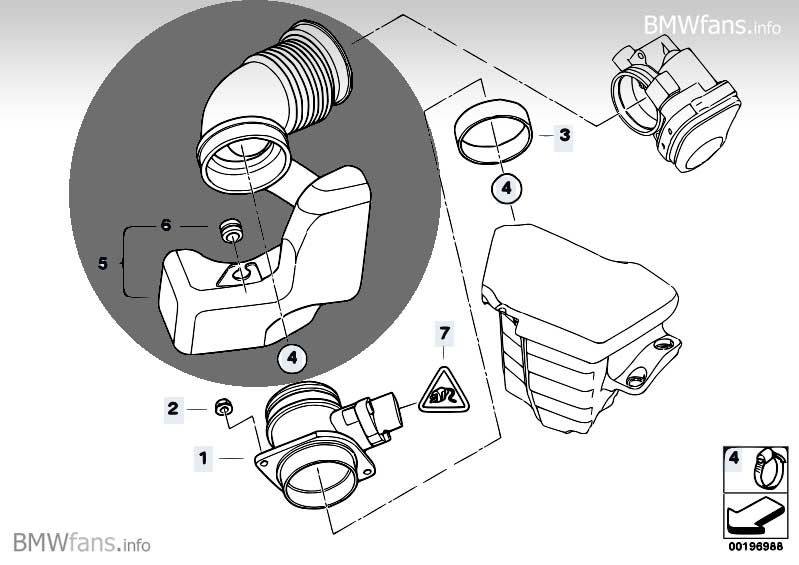 BMWfans.info

3

4

6

5

4

7

2

1

4

00196988

BMWfans.info