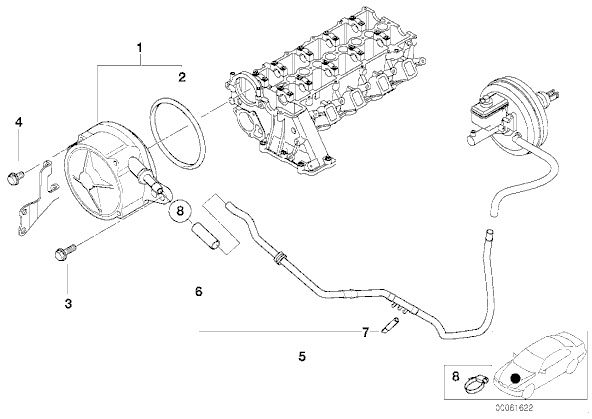 1
2
4
8
3
6
7
5
8
00061622