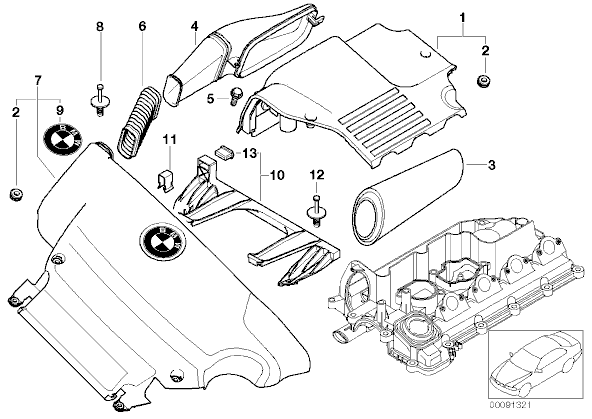 8
6
4
1
2
7
2
9
5
11
13
10
12
3
BMW
BMW
00091321