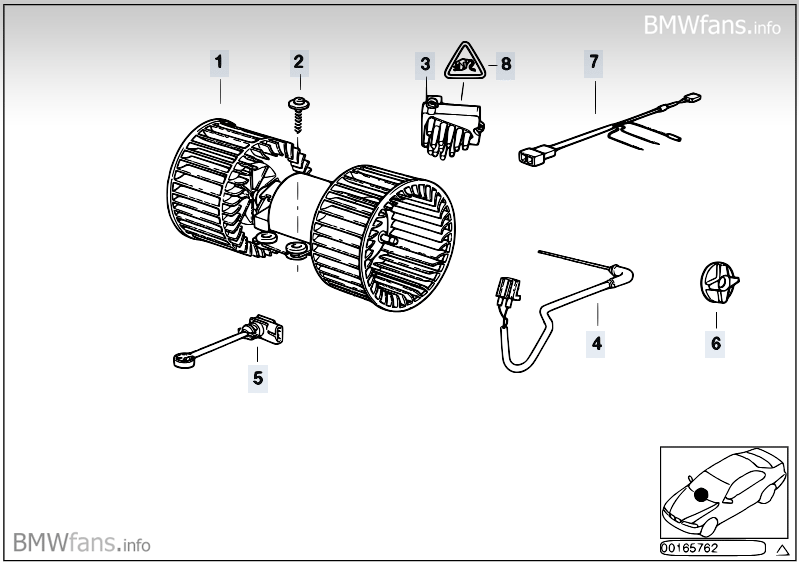 BMWfans.info

1
2
3
8
7
4
6
5

BMWfans.info
00165762