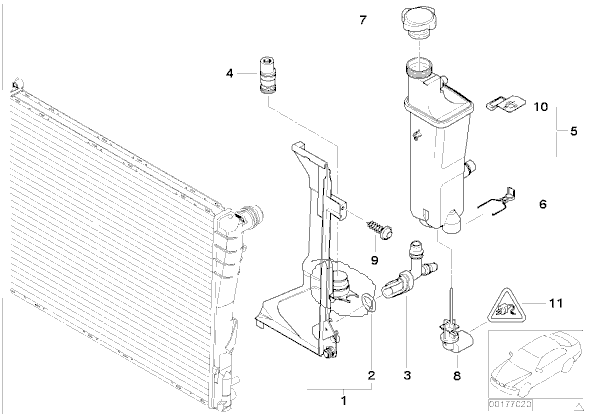 7
4
10
5
6
9
11
2
3
8
1
00177023