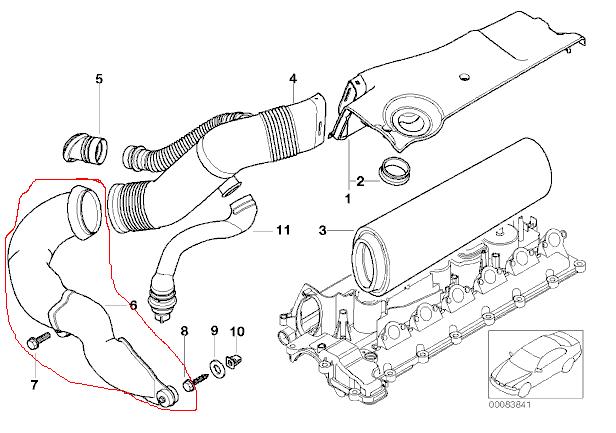 5
4
2
1
11
3
6
8
9
10
7
00083841