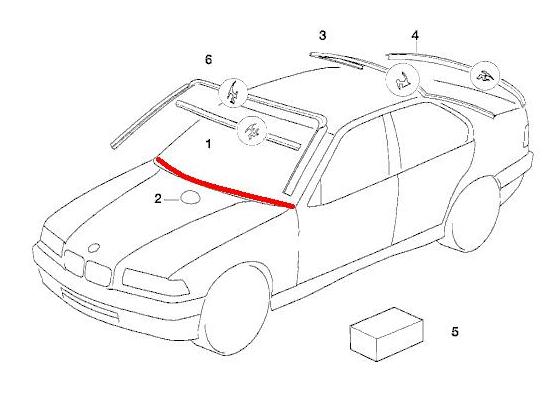 3
4
6
1
2
5