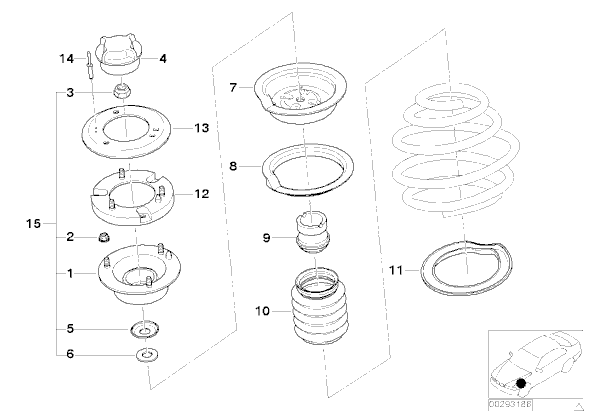 14
4
3
13
12
15
2
1
5
6
7
8
9
10
11
00293128