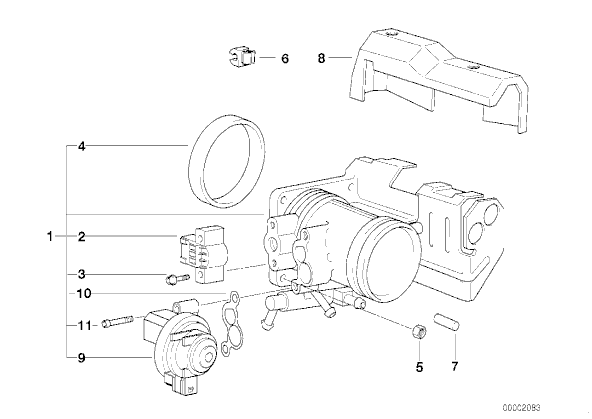 6
8
4
1
2
3
10
11
9
5
7
00002093