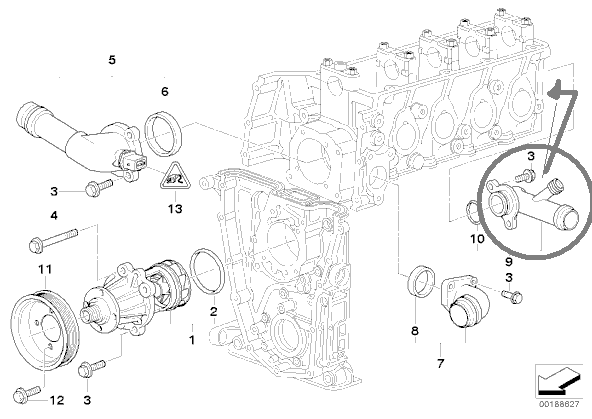 5
6
3
13
4
11
2
1
12
3
3
10
9
3
8
7
00188827