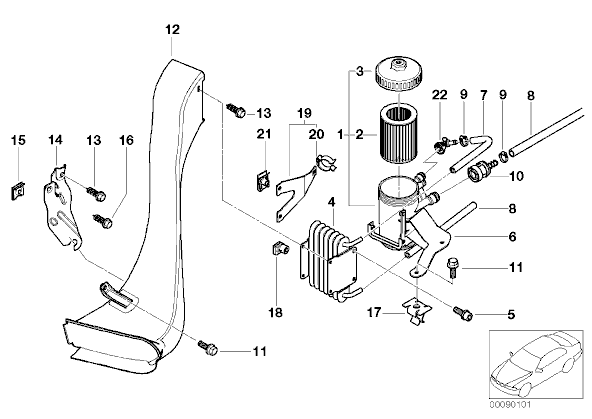 12
3
22
9
7
9
8
13
19
15
14
13
16
21
20
1
2
10
4
8
6
11
18
17
5
11
00090101