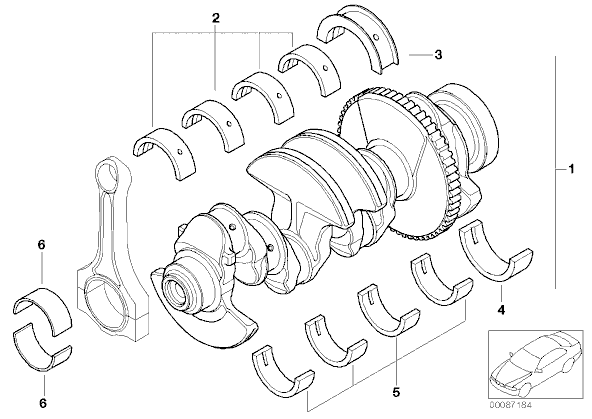 2
3
1
6
4
5
6
00087184