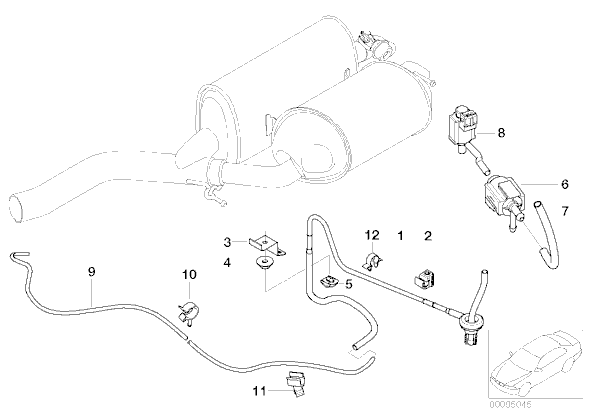 8
6
7
12
1
2
3
4
5
9
10
11
00005045