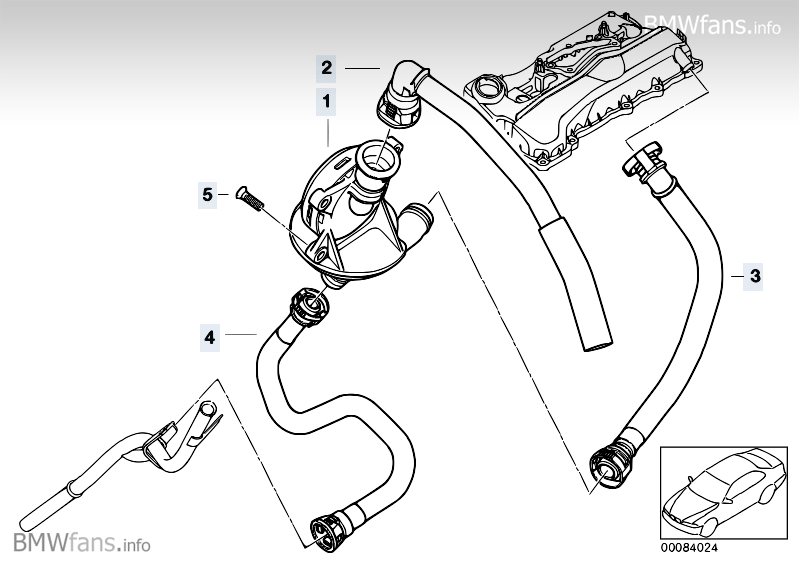 BMWfans.info

2

1

5

3

4

BMWfans.info

00084024