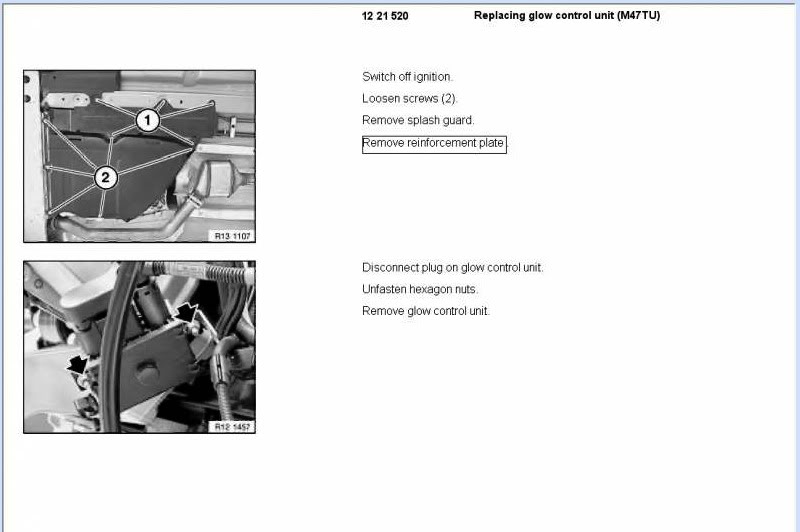 12 21 520 Replacing glow control unit (M47TU)

1
2
R13 1107

Switch off ignition.

Loosen screws (2).

Remove splash guard.

Remove reinforcement plate.

R12 1457

Disconnect plug on glow control unit.

Unfasten hexagon nuts.

Remove glow control unit.