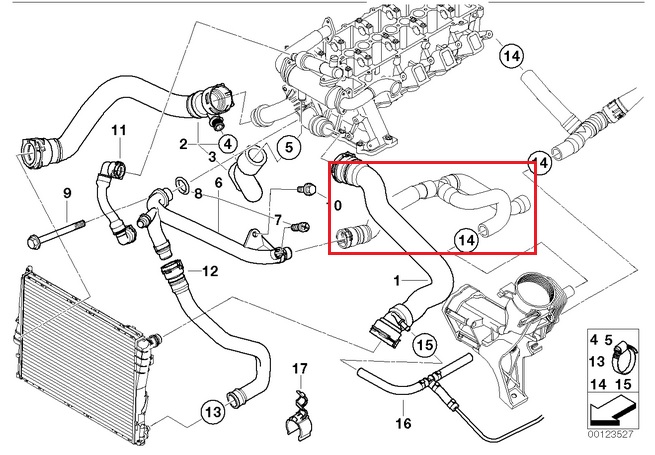 14
11
2
4
3
5
14
9
8
6
0
7
14
12
1
15
4 5
13
14 15
17
13
16
00123527