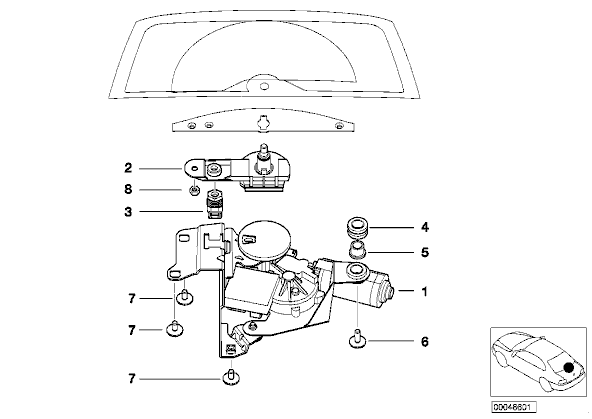 2
8
3
4
5
1
7
7
6
7
00046601