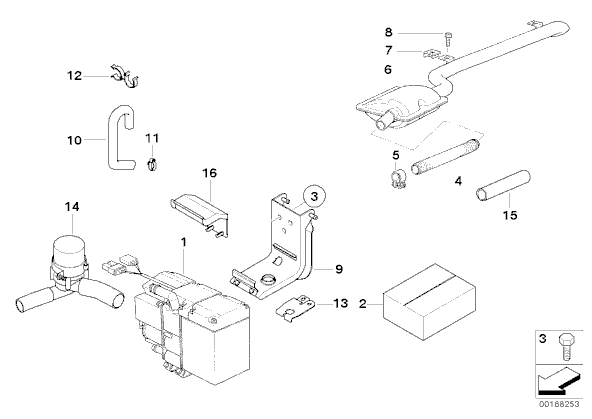 8
7
6
12
10
11
5
4
15
16
3
14
1
9
13
2
3
00188253