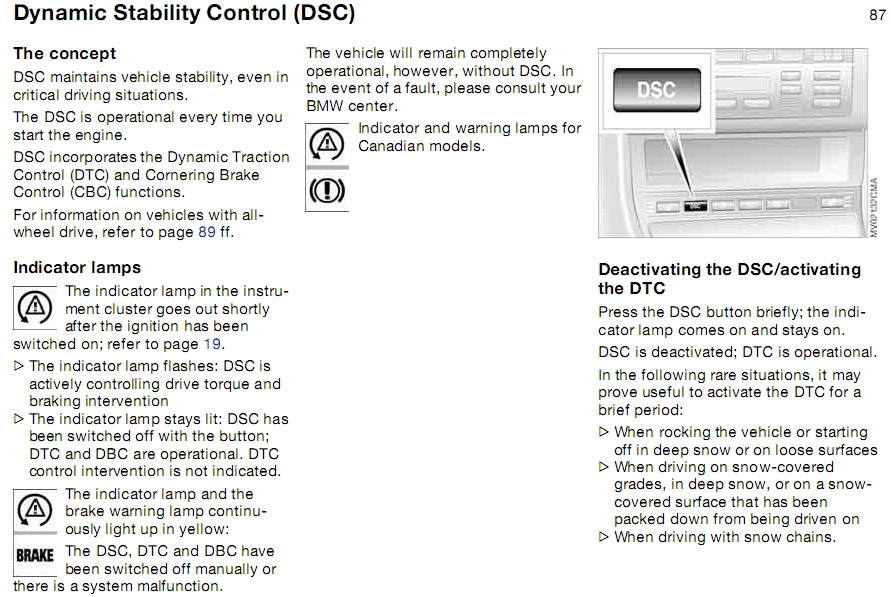 Dynamic Stability Control (DSC)

87

The concept

DSC maintains vehicle stability, even in critical driving situations.

The DSC is operational every time you start the engine.

DSC incorporates the Dynamic Traction Control (DTC) and Cornering Brake Control (CBC) functions.

For information on vehicles with all-wheel drive, refer to page 89 ff.

Indicator lamps

The indicator lamp in the instrument cluster goes out shortly after the ignition has been switched on; refer to page 19.

▷ The indicator lamp flashes: DSC is actively controlling drive torque and braking intervention

▷ The indicator lamp stays lit: DSC has been switched off with the button; DTC and DBC are operational. DTC control intervention is not indicated.

The indicator lamp and the brake warning lamp continuously light up in yellow:

BRAKE The DSC, DTC and DBC have been switched off manually or there is a system malfunction.

The vehicle will remain completely operational, however, without DSC. In the event of a fault, please consult your BMW center.

Indicator and warning lamps for Canadian models.

DSC

MV02132CMA

Deactivating the DSC/activating the DTC

Press the DSC button briefly; the indicator lamp comes on and stays on.

DSC is deactivated; DTC is operational.

In the following rare situations, it may prove useful to activate the DTC for a brief period:

▷ When rocking the vehicle or starting off in deep snow or on loose surfaces

▷ When driving on snow-covered grades, in deep snow, or on a snow-covered surface that has been packed down from being driven on

▷ When driving with snow chains.