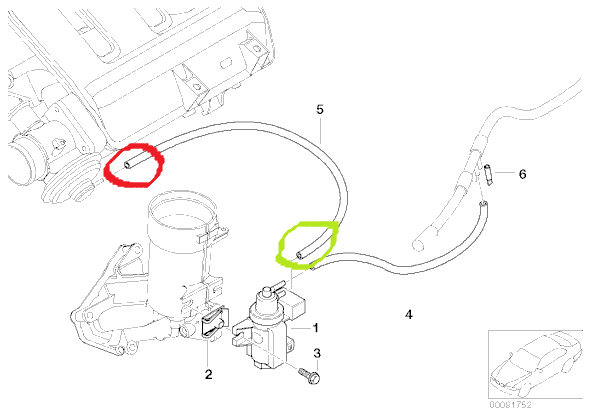 5
6
4
1
3
2
00081752