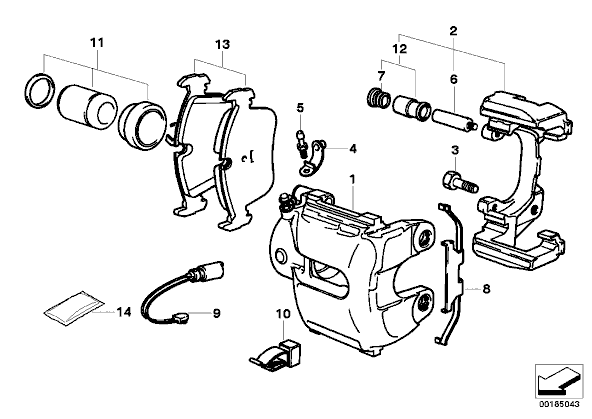 11
13
2
12
7
6
5
4
3
1
8
14
9
10
00185043