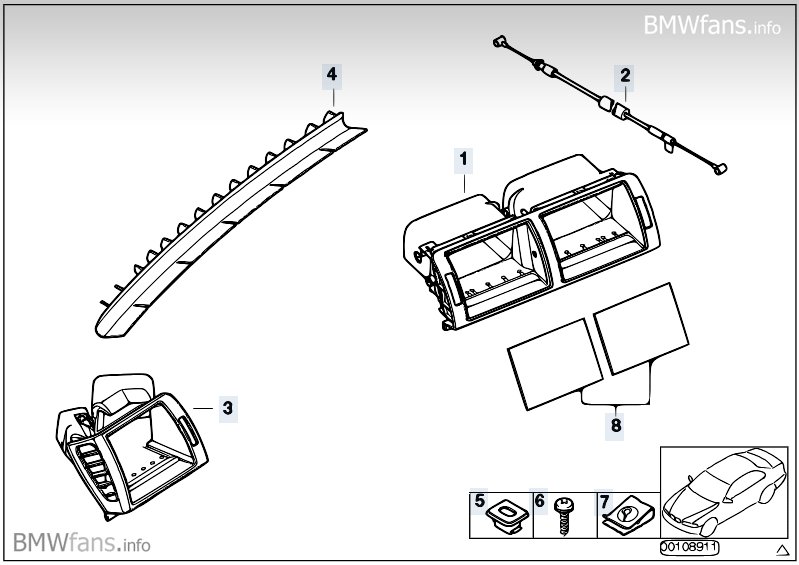 BMWfans.info

4

2

1

3

8

5

6

7

00108911

BMWfans.info