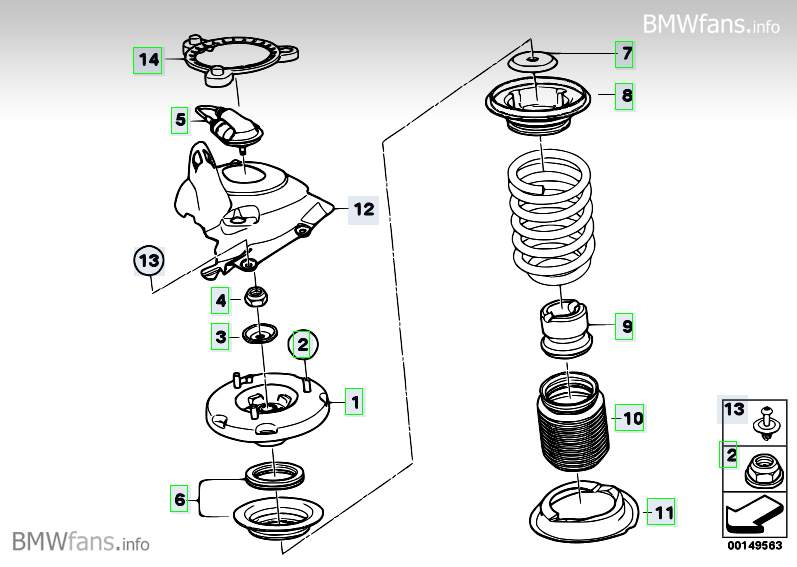 BMWfans.info

14

5

12

13

4

3

2

1

6

7

8

9

10

11

13

2

00149563

BMWfans.info