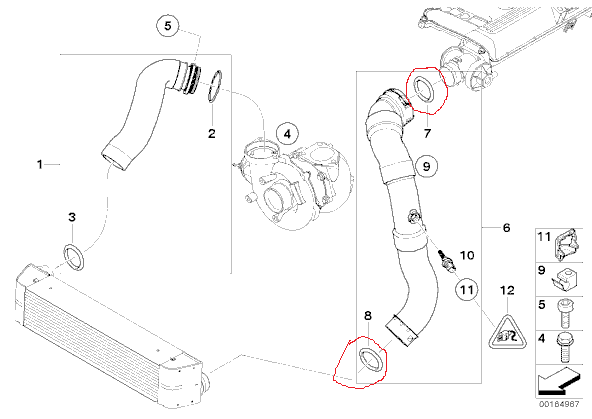 5
2
4
1
3
7
9
6
10
11
12
8
11
9
5
4
00184987