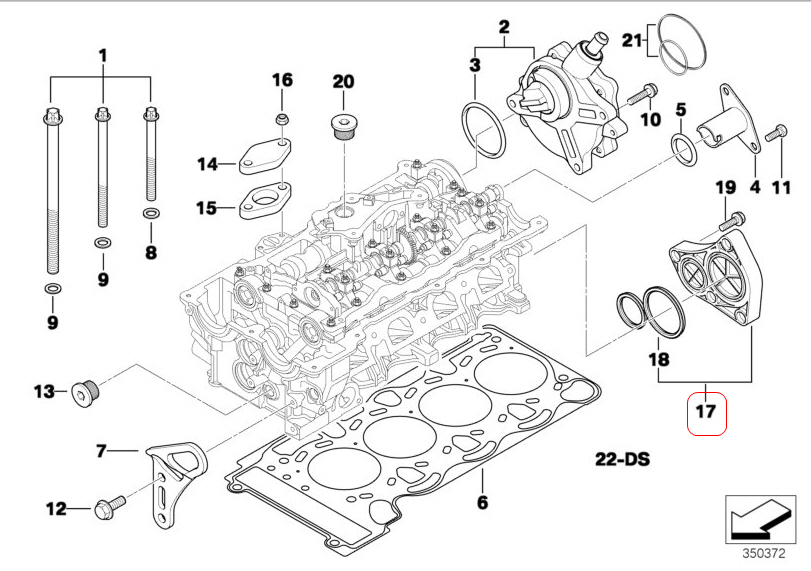 1
16
20
2
3
21
10
5
4
11
14
15
8
9
9
19
18
17
13
7
12
6
22-DS
350372