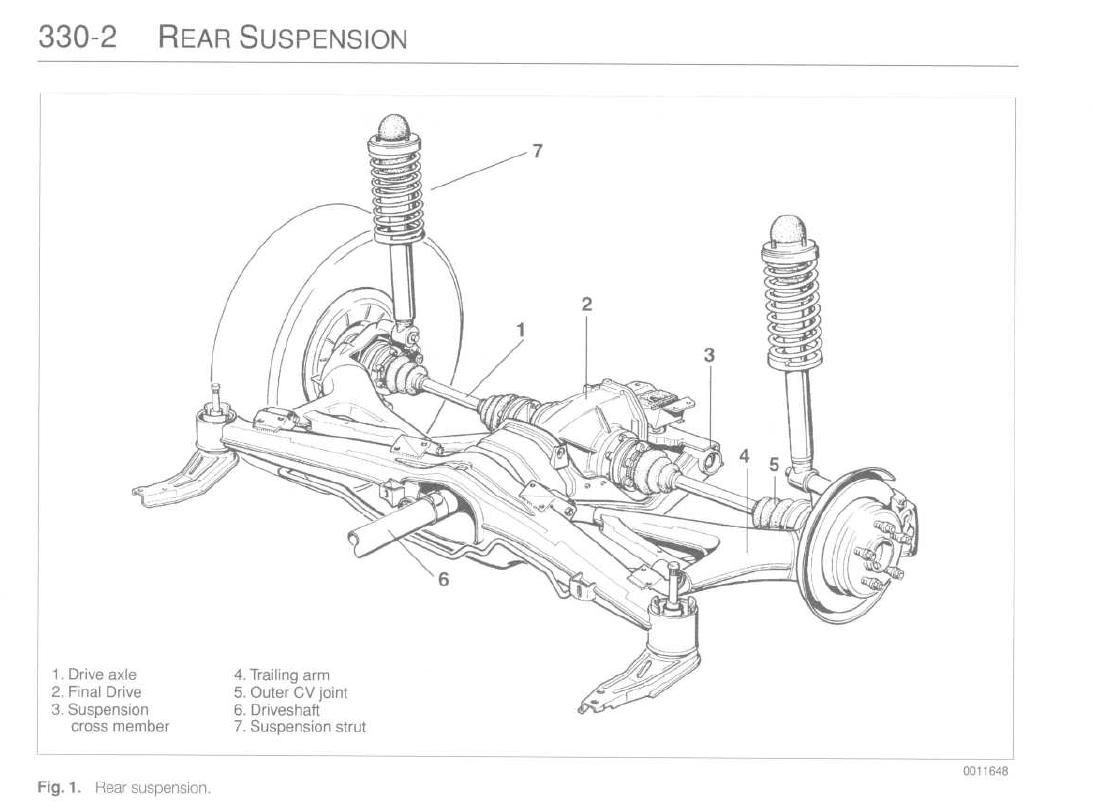 330-2 REAR SUSPENSION

7

2

1

3

4

5

6

1. Drive axle
2. Final Drive
3. Suspension cross member

4. Trailing arm
5. Outer CV joint
6. Driveshaft
7. Suspension strut

0011648

Fig. 1. Rear suspension.