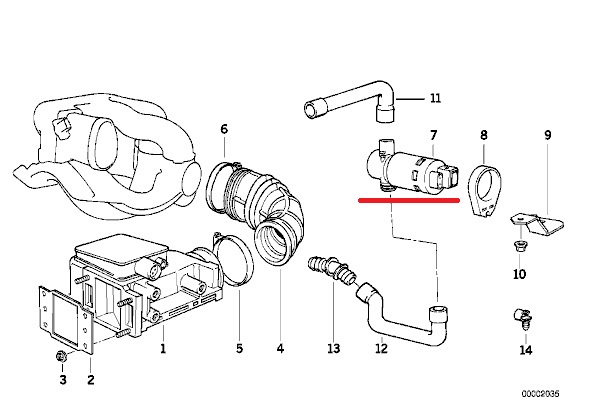 11
6
7
8
9
10
1
5
4
13
12
14
3
2
00002036