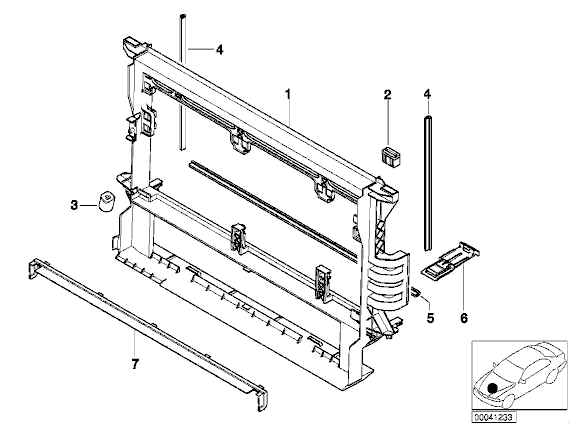 4
1
2
4
3
5
6
7
00041233