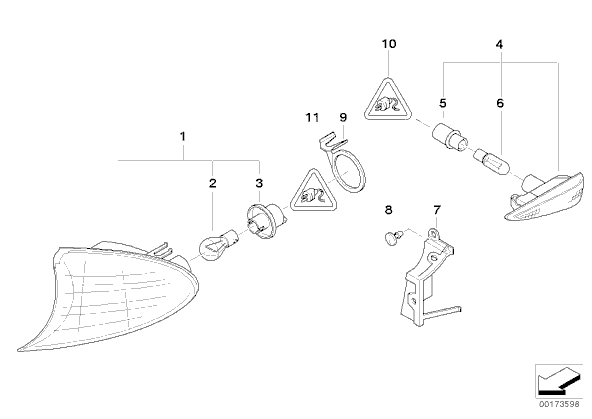 10
4
5
6
11
9
1
2
3
8
7
00173598