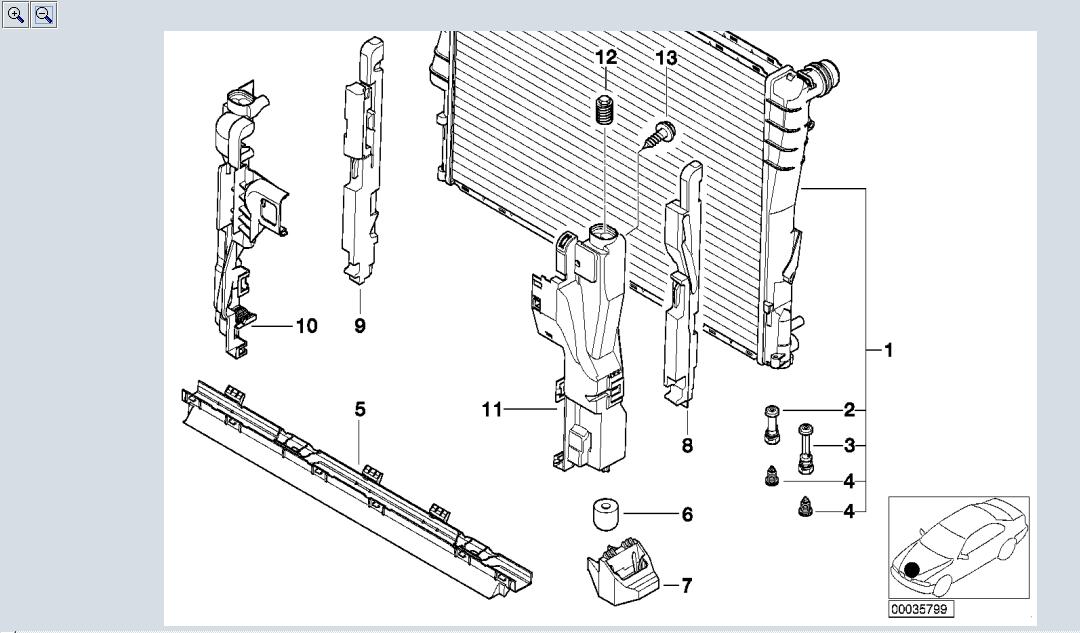 12
13
10
9
1
5
11
8
2
3
4
4
6
7
00035799