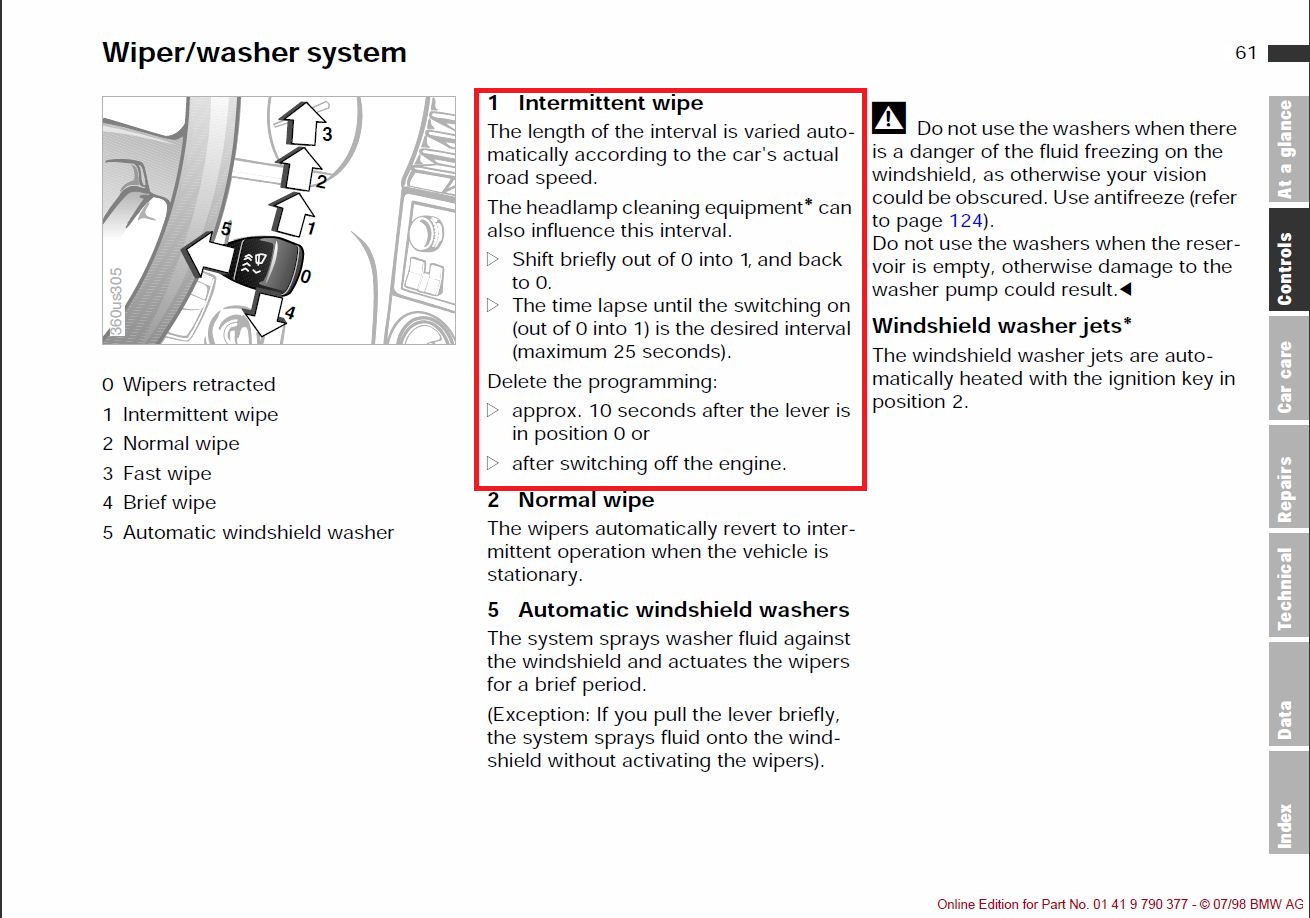 Wiper/washer system

61

3
2
1
5
0
4
360us305

0 Wipers retracted
1 Intermittent wipe
2 Normal wipe
3 Fast wipe
4 Brief wipe
5 Automatic windshield washer

1 Intermittent wipe

The length of the interval is varied automatically according to the car's actual road speed.

The headlamp cleaning equipment* can also influence this interval.

▷ Shift briefly out of 0 into 1, and back to 0.

▷ The time lapse until the switching on (out of 0 into 1) is the desired interval (maximum 25 seconds).

Delete the programming:

▷ approx. 10 seconds after the lever is in position 0 or

▷ after switching off the engine.

2 Normal wipe

The wipers automatically revert to intermittent operation when the vehicle is stationary.

5 Automatic windshield washers

The system sprays washer fluid against the windshield and actuates the wipers for a brief period.

(Exception: If you pull the lever briefly, the system sprays fluid onto the windshield without activating the wipers).

Do not use the washers when there is a danger of the fluid freezing on the windshield, as otherwise your vision could be obscured. Use antifreeze (refer to page 124).
Do not use the washers when the reservoir is empty, otherwise damage to the washer pump could result.◀

Windshield washer jets*

The windshield washer jets are automatically heated with the ignition key in position 2.

At a glance
Controls
Car care
Repairs
Technical
Data
Index

Online Edition for Part No. 01 41 9 790 377 - © 07/98 BMW AG