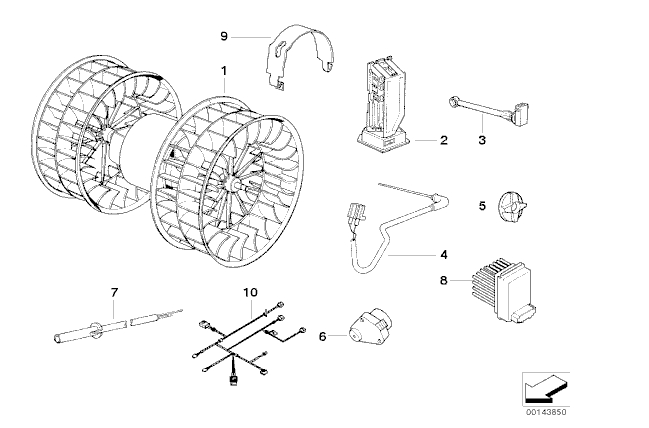 9
1
2
3
5
4
8
7
10
6
00143850