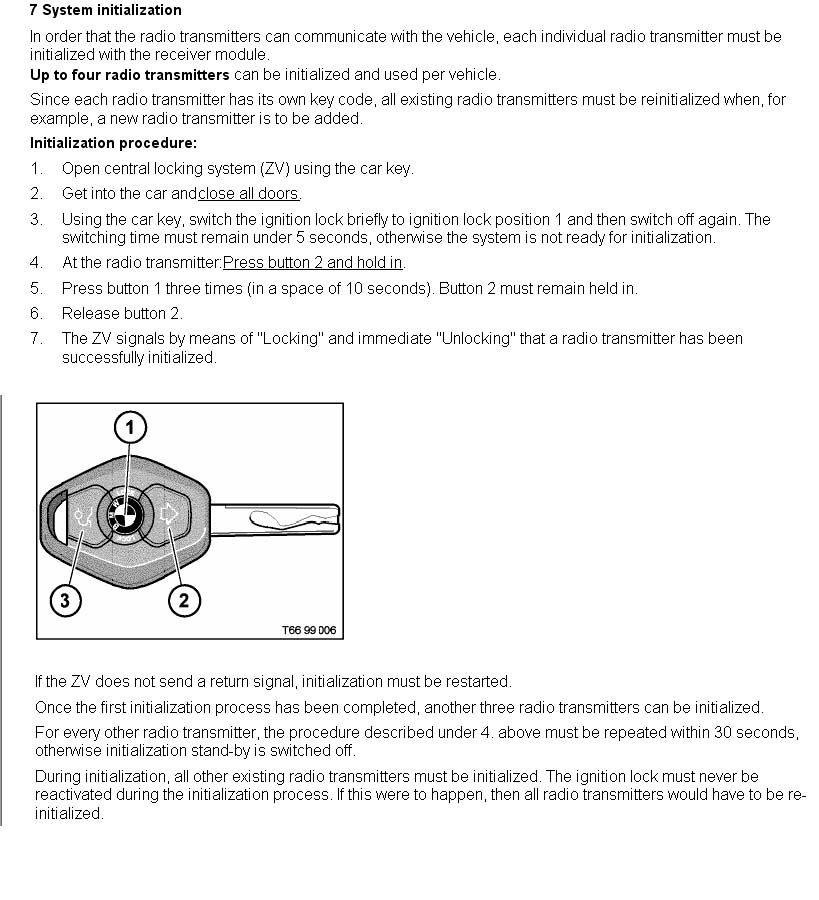 7 System initialization

In order that the radio transmitters can communicate with the vehicle, each individual radio transmitter must be initialized with the receiver module.

Up to four radio transmitters can be initialized and used per vehicle.

Since each radio transmitter has its own key code, all existing radio transmitters must be reinitialized when, for example, a new radio transmitter is to be added.

Initialization procedure:

1. Open central locking system (ZV) using the car key.
2. Get into the car andclose all doors.
3. Using the car key, switch the ignition lock briefly to ignition lock position 1 and then switch off again. The switching time must remain under 5 seconds, otherwise the system is not ready for initialization.
4. At the radio transmitter:Press button 2 and hold in.
5. Press button 1 three times (in a space of 10 seconds). Button 2 must remain held in.
6. Release button 2.
7. The ZV signals by means of "Locking" and immediate "Unlocking" that a radio transmitter has been successfully initialized.

1

3

2

T66 99 006

If the ZV does not send a return signal, initialization must be restarted.

Once the first initialization process has been completed, another three radio transmitters can be initialized.

For every other radio transmitter, the procedure described under 4. above must be repeated within 30 seconds, otherwise initialization stand-by is switched off.

During initialization, all other existing radio transmitters must be initialized. The ignition lock must never be reactivated during the initialization process. If this were to happen, then all radio transmitters would have to be re-initialized.