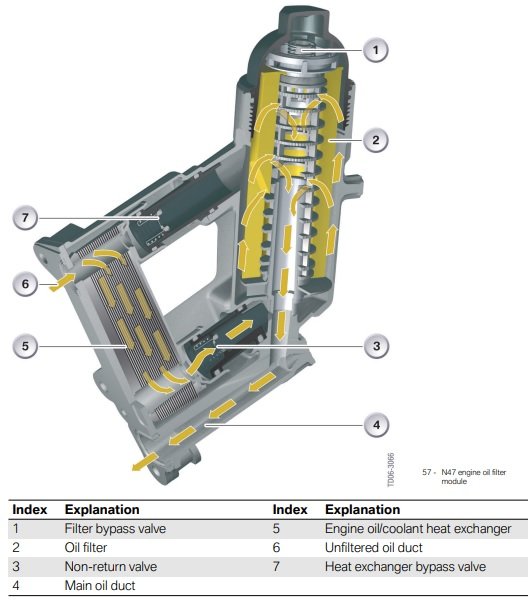 1
2
7
6
5
3
4

TD06-3066

57 - N47 engine oil filter module

| Index | Explanation | Index | Explanation |
|---|---|---|---|
| 1 | Filter bypass valve | 5 | Engine oil/coolant heat exchanger |
| 2 | Oil filter | 6 | Unfiltered oil duct |
| 3 | Non-return valve | 7 | Heat exchanger bypass valve |
| 4 | Main oil duct | | |