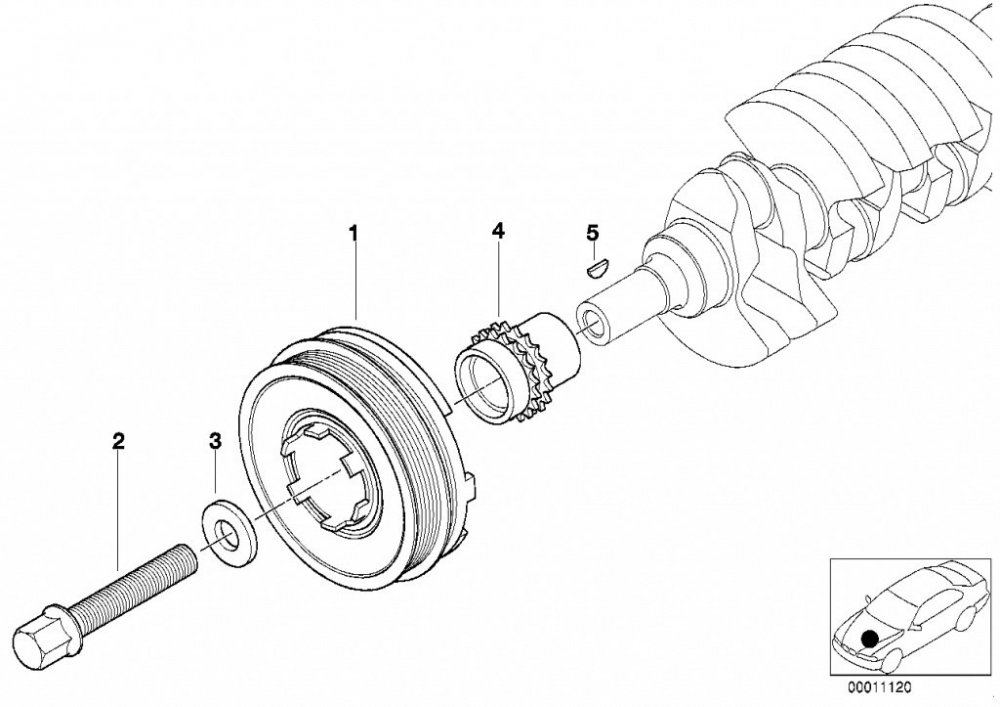 1
4
5
2
3
00011120