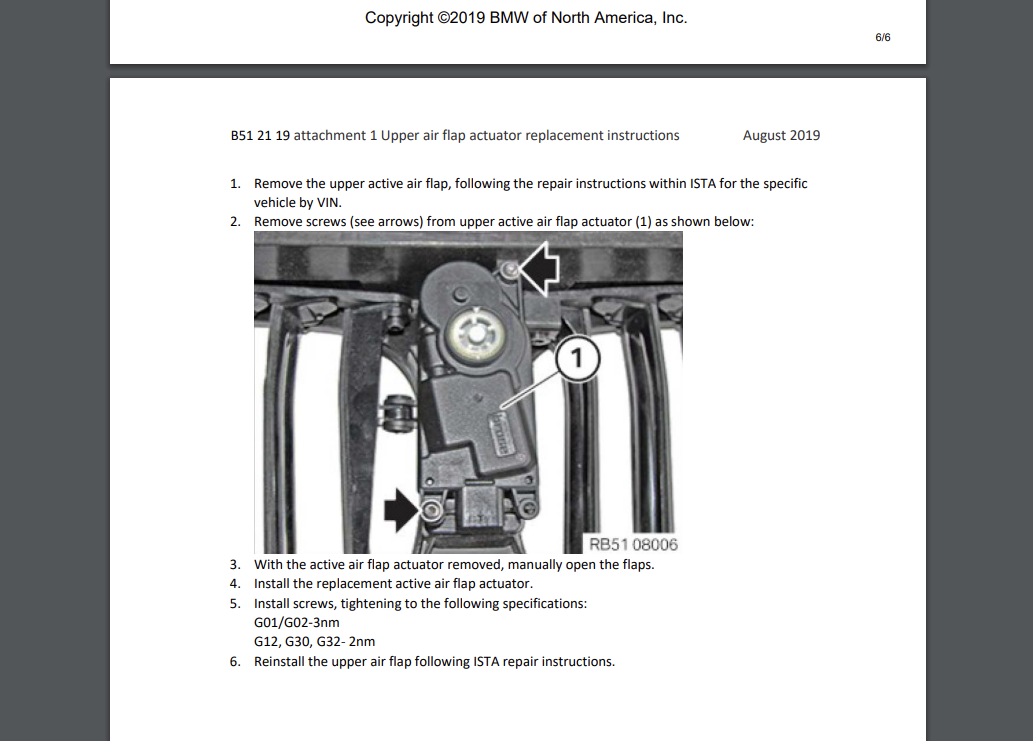 Copyright ©2019 BMW of North America, Inc.

6/6

B51 21 19 attachment 1 Upper air flap actuator replacement instructions August 2019

1. Remove the upper active air flap, following the repair instructions within ISTA for the specific vehicle by VIN.
2. Remove screws (see arrows) from upper active air flap actuator (1) as shown below:

1

RB51 08006

3. With the active air flap actuator removed, manually open the flaps.
4. Install the replacement active air flap actuator.
5. Install screws, tightening to the following specifications:
G01/G02-3nm
G12, G30, G32- 2nm
6. Reinstall the upper air flap following ISTA repair instructions.