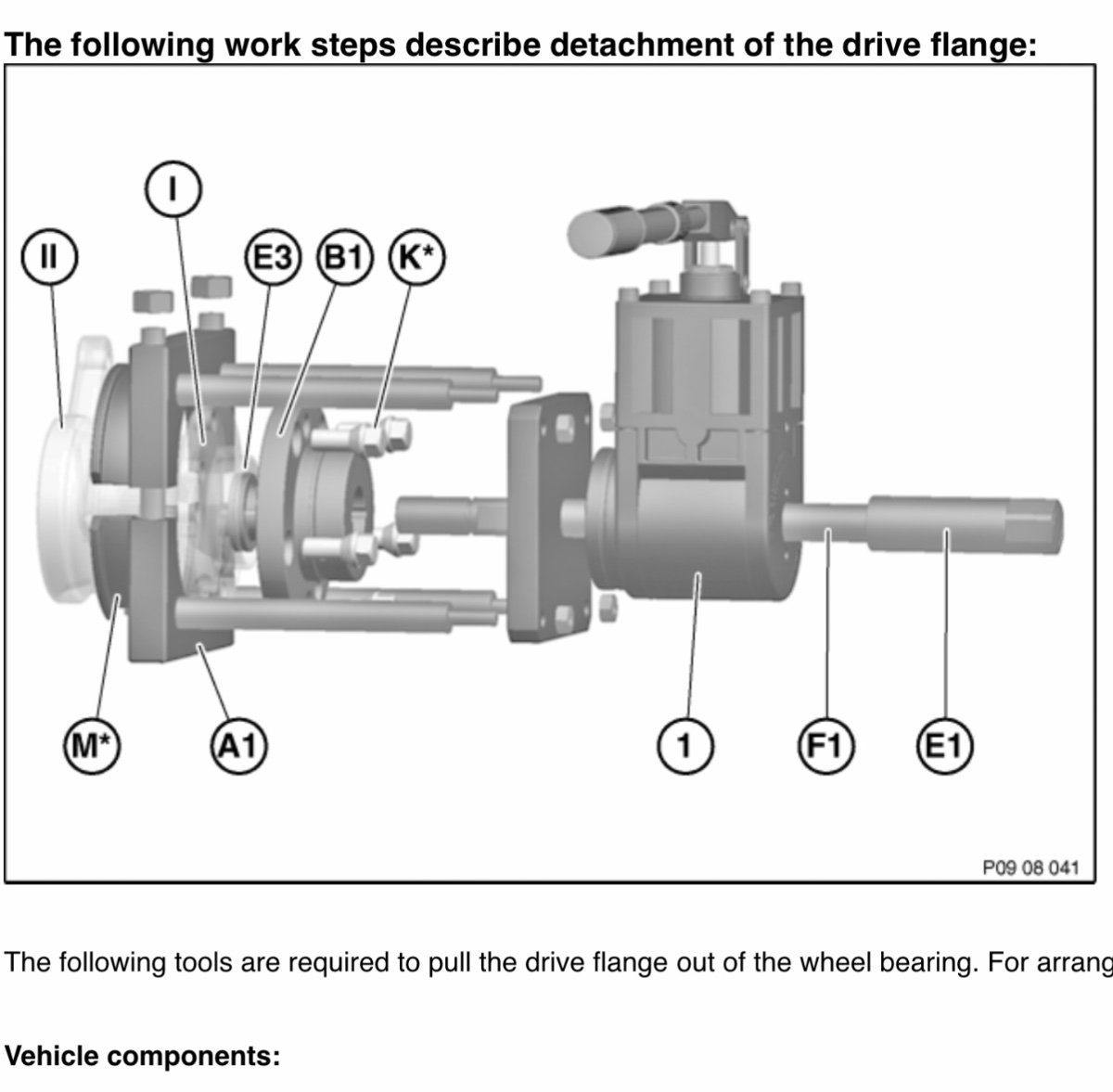 The following work steps describe detachment of the drive flange:

I

II

E3

B1

K*

M*

A1

1

F1

E1

P09 08 041

The following tools are required to pull the drive flange out of the wheel bearing. For arrang

Vehicle components: