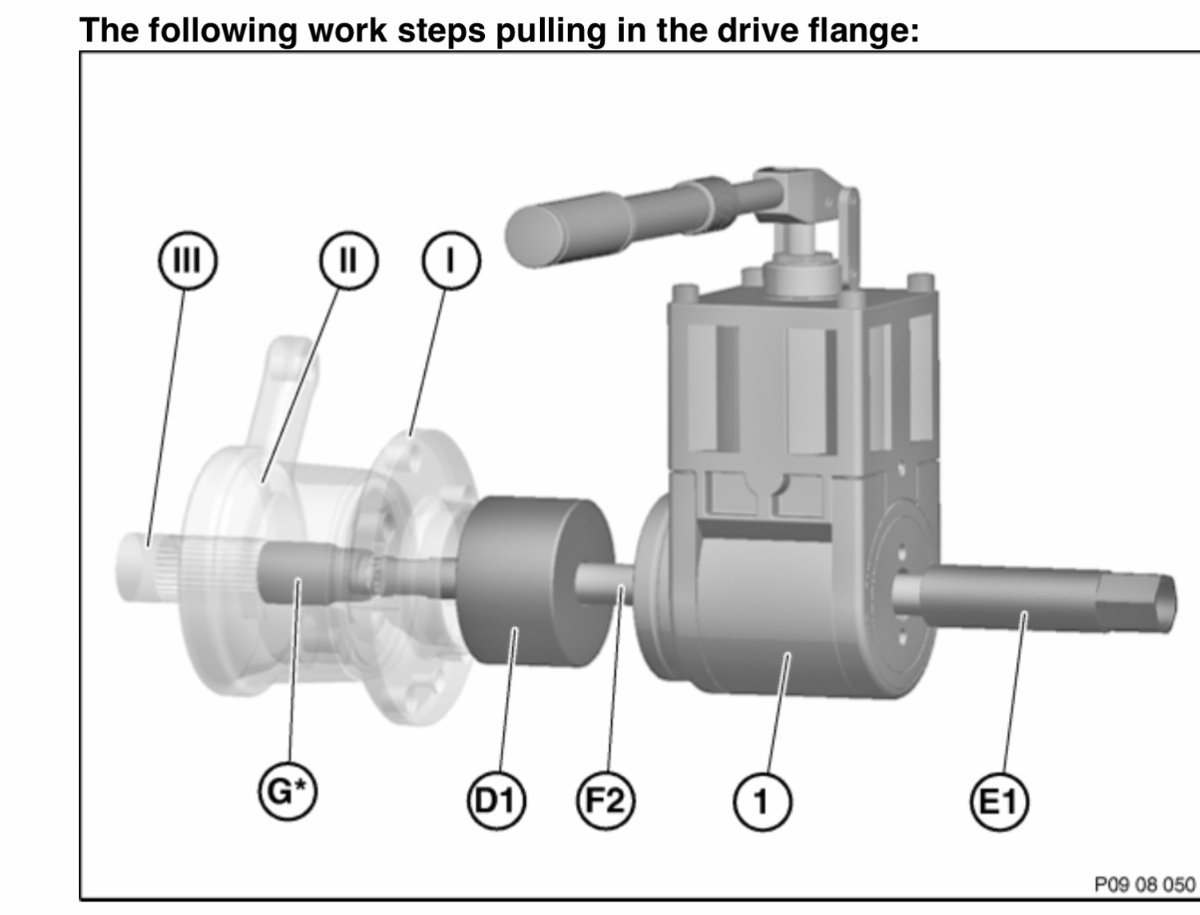 The following work steps pulling in the drive flange:

III
II
I
G*
D1
F2
1
E1

P09 08 050