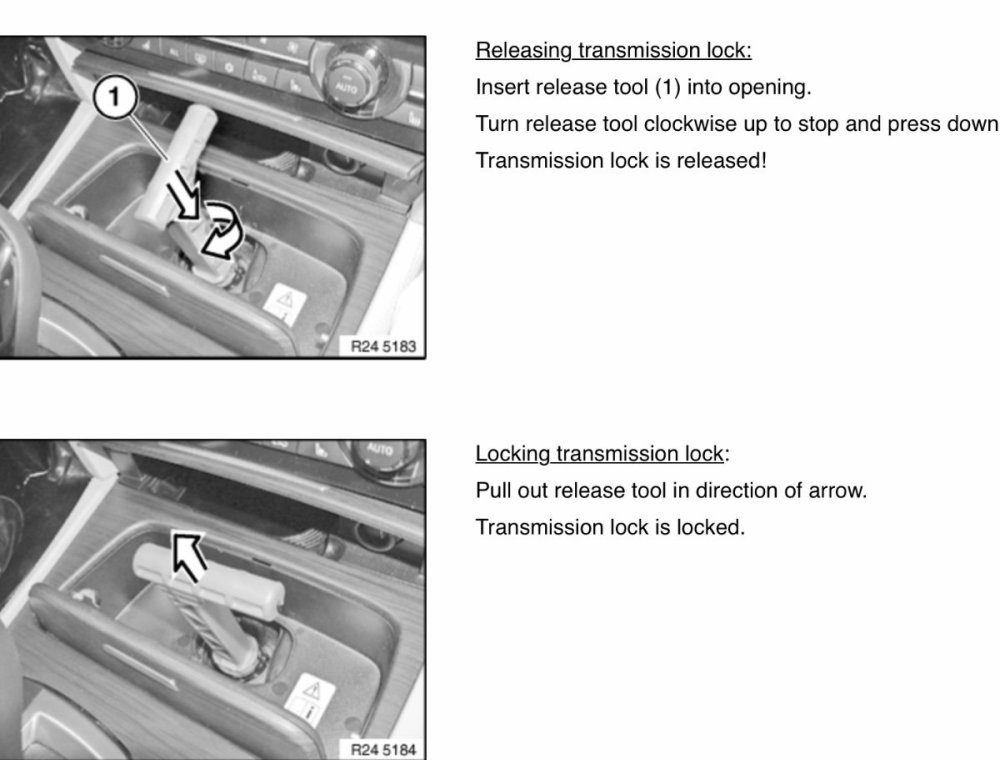 1

AUTO

R24 5183

Releasing transmission lock:

Insert release tool (1) into opening.

Turn release tool clockwise up to stop and press down

Transmission lock is released!

AUTO

R24 5184

Locking transmission lock:

Pull out release tool in direction of arrow.

Transmission lock is locked.