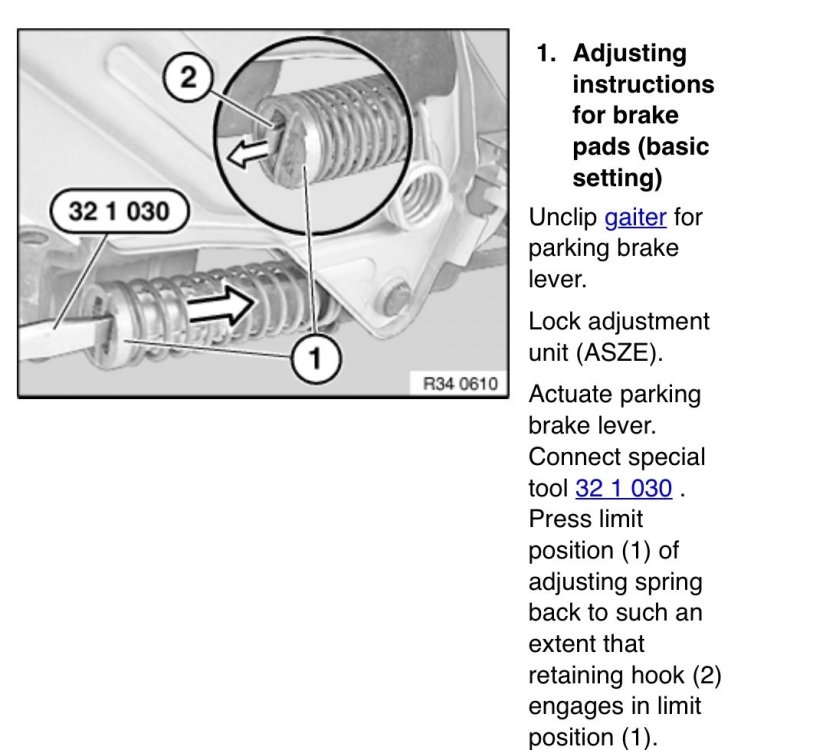 2

32 1 030

1

R34 0610

1. Adjusting instructions for brake pads (basic setting)

Unclip gaiter for parking brake lever.

Lock adjustment unit (ASZE).

Actuate parking brake lever. Connect special tool 32 1 030 . Press limit position (1) of adjusting spring back to such an extent that retaining hook (2) engages in limit position (1).