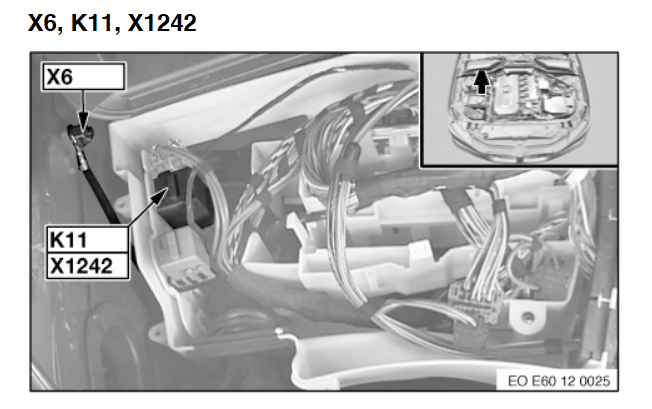 X6, K11, X1242

X6

K11
X1242

EO E60 12 0025