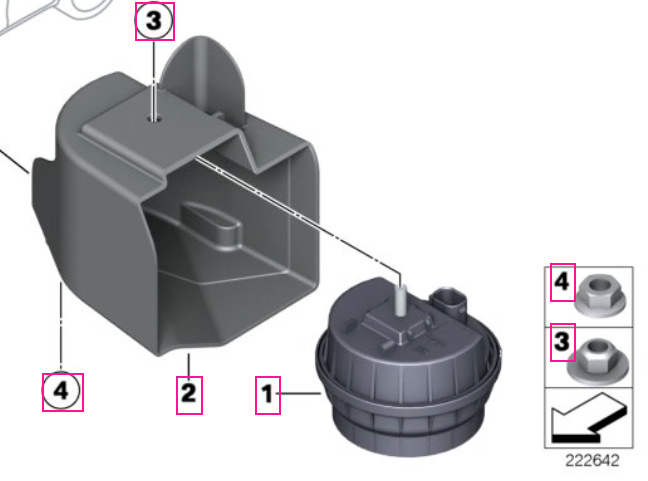 3

4

2

1

4

3

222642